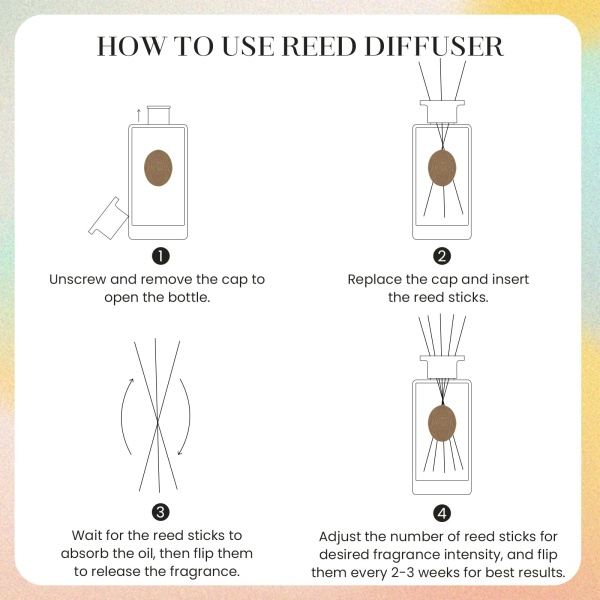 HOW TO USE REED DIFFUSER

1
Unscrew and remove the cap to open the bottle.

2
Replace the cap and insert the reed sticks.

3
Wait for the reed sticks to absorb the oil, then flip them to release the fragrance.

4
Adjust the number of reed sticks for desired fragrance intensity, and flip them every 2-3 weeks for best results.